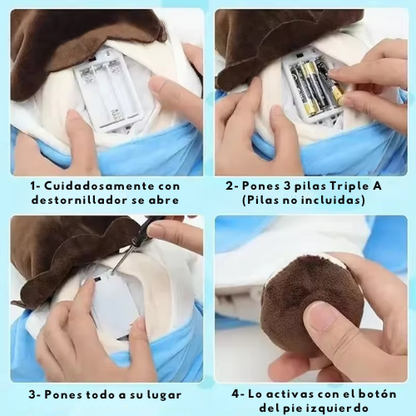 1- Cuidadosamente con destornillador se abre

2- Pones 3 pilas Triple A (Pilas no incluidas)

3- Pones todo a su lugar

4- Lo activas con el botón del pie izquierdo